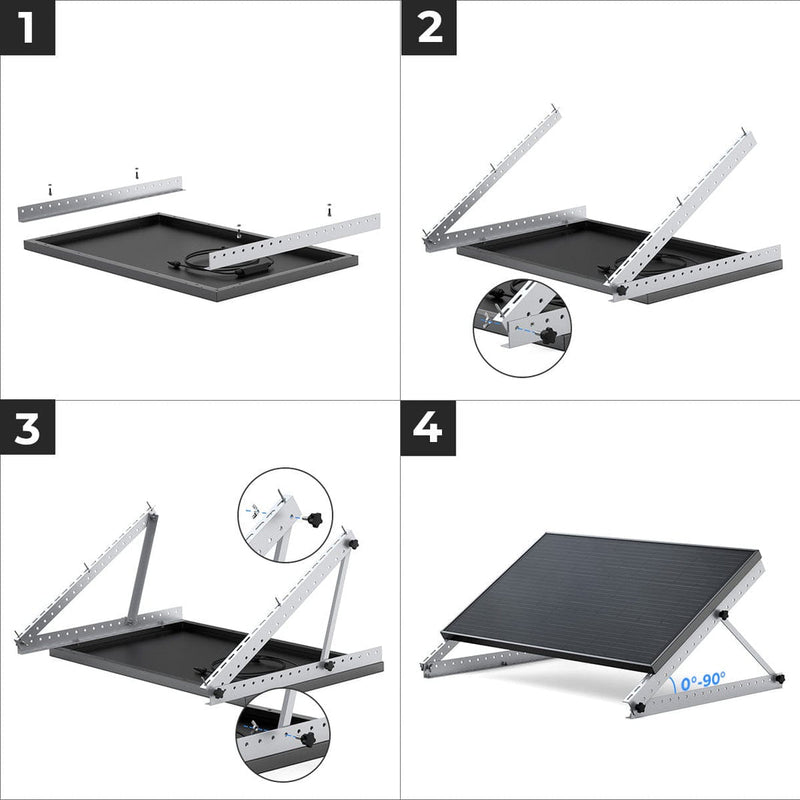 1

2

3

4

0°-90°