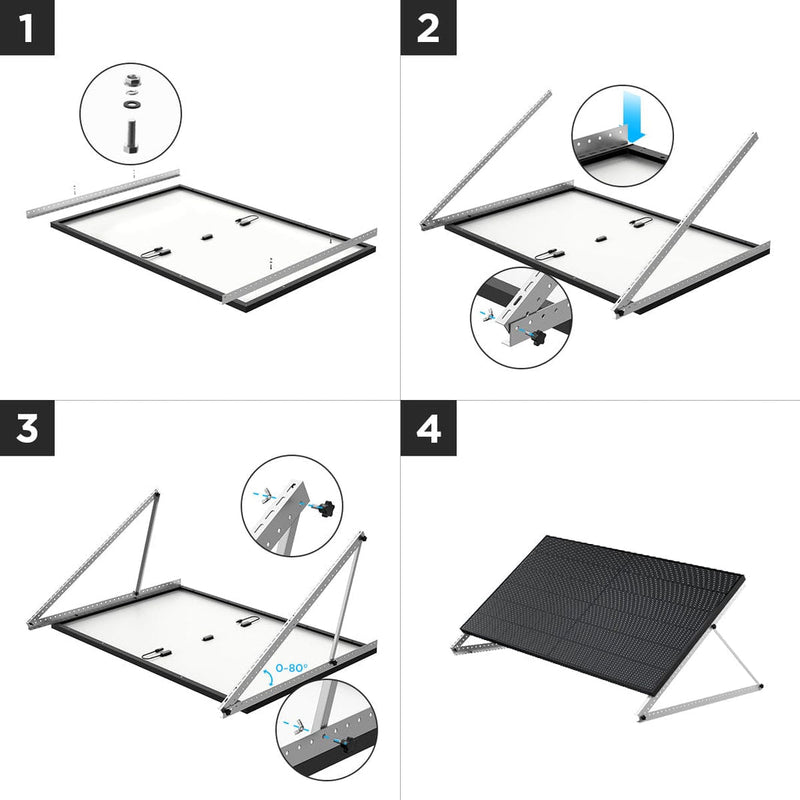 1

2

3

0-80°

4