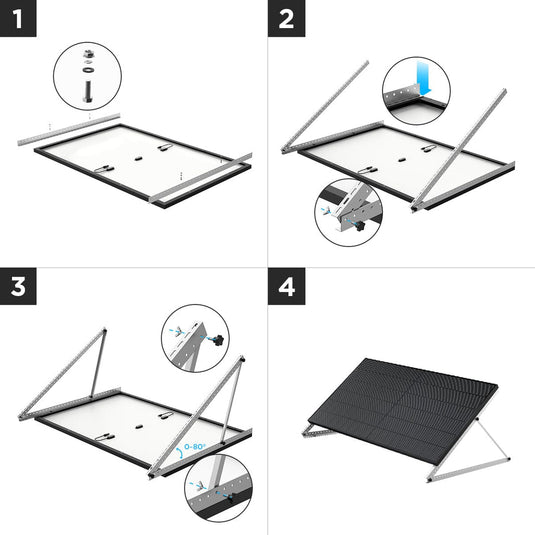 1

2

3

0-80°

4